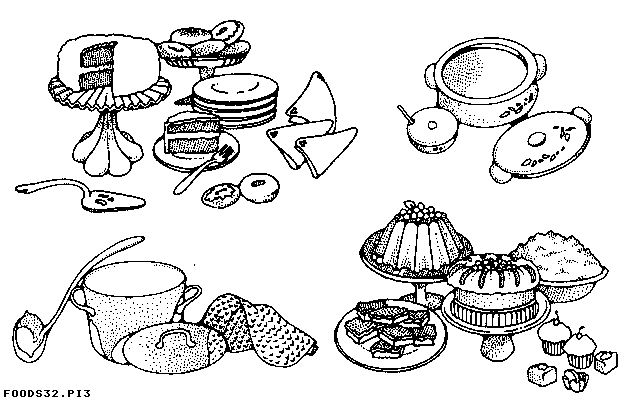 FOODS32.PI3